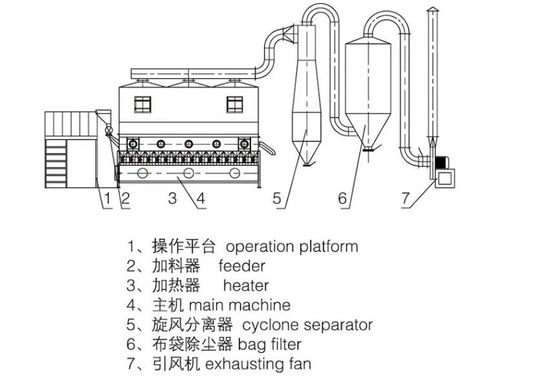 1 2 3 4 5 6 7

1、操作平台 operation platform
2、加料器 feeder
3、加热器 heater
4、主机 main machine
5、旋风分离器 cyclone separator
6、布袋除尘器 bag filter
7、引风机 exhausting fan