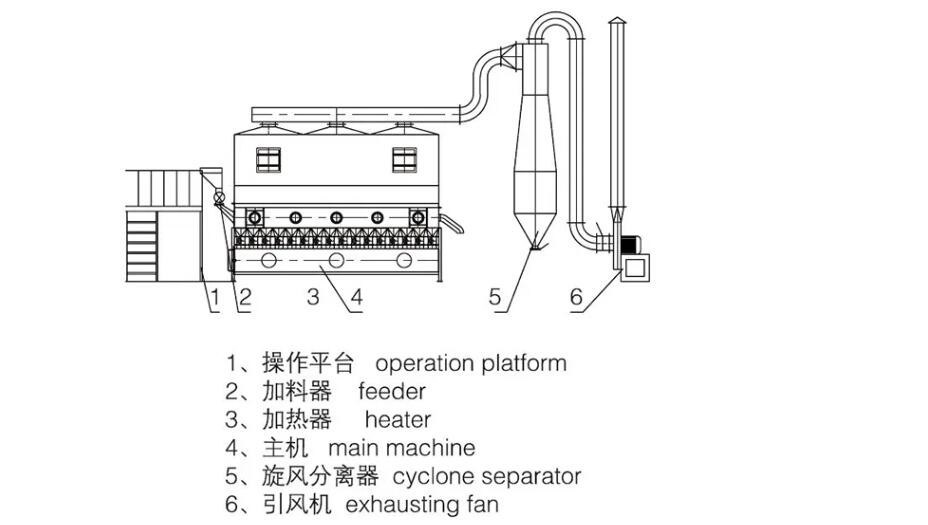 1 2 3 4 5 6

1、操作平台 operation platform
2、加料器 feeder
3、加热器 heater
4、主机 main machine
5、旋风分离器 cyclone separator
6、引风机 exhausting fan