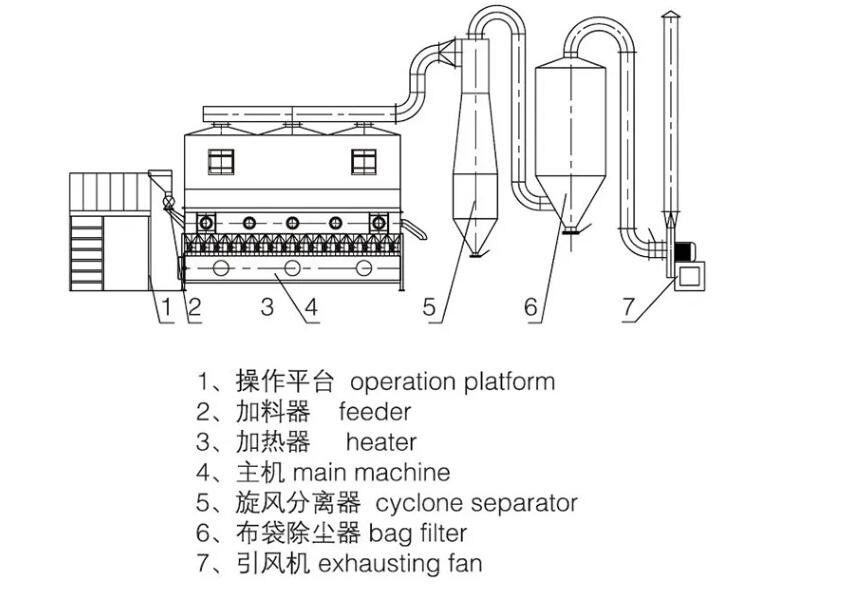 1 2 3 4 5 6 7

1、操作平台 operation platform
2、加料器 feeder
3、加热器 heater
4、主机 main machine
5、旋风分离器 cyclone separator
6、布袋除尘器 bag filter
7、引风机 exhausting fan